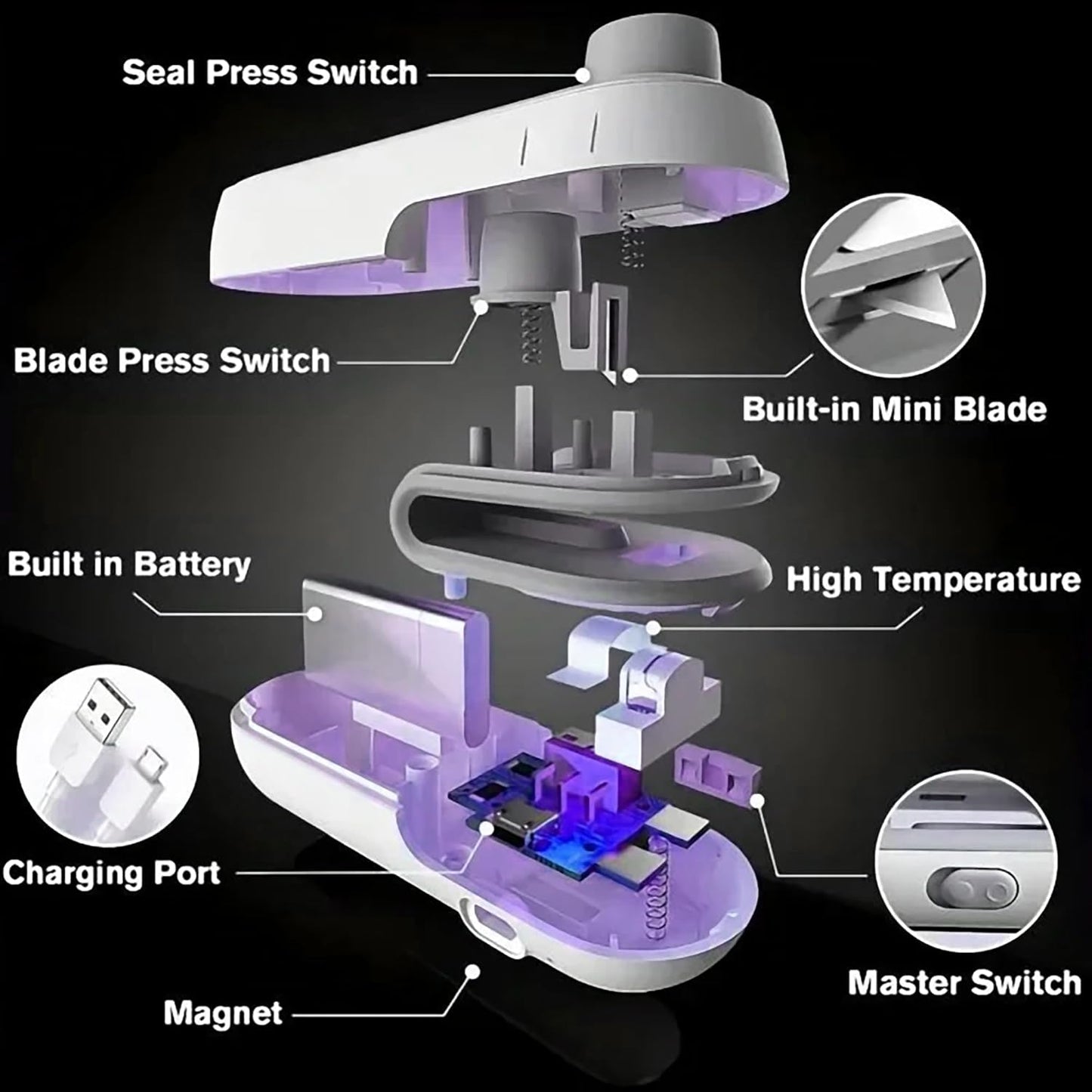 Seal Press Switch

Blade Press Switch

Built-in Mini Blade

Built in Battery

High Temperature

Charging Port

Master Switch

Magnet