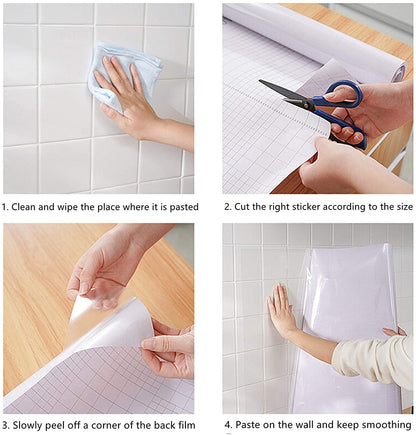 1. Clean and wipe the place where it is pasted

2. Cut the right sticker according to the size

3. Slowly peel off a corner of the back film

4. Paste on the wall and keep smoothing