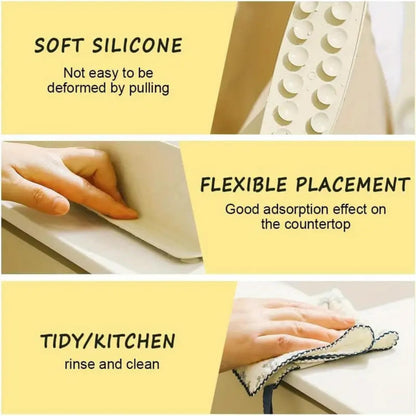 SOFT SILICONE
Not easy to be deformed by pulling

FLEXIBLE PLACEMENT
Good adsorption effect on the countertop

TIDY/KITCHEN
rinse and clean