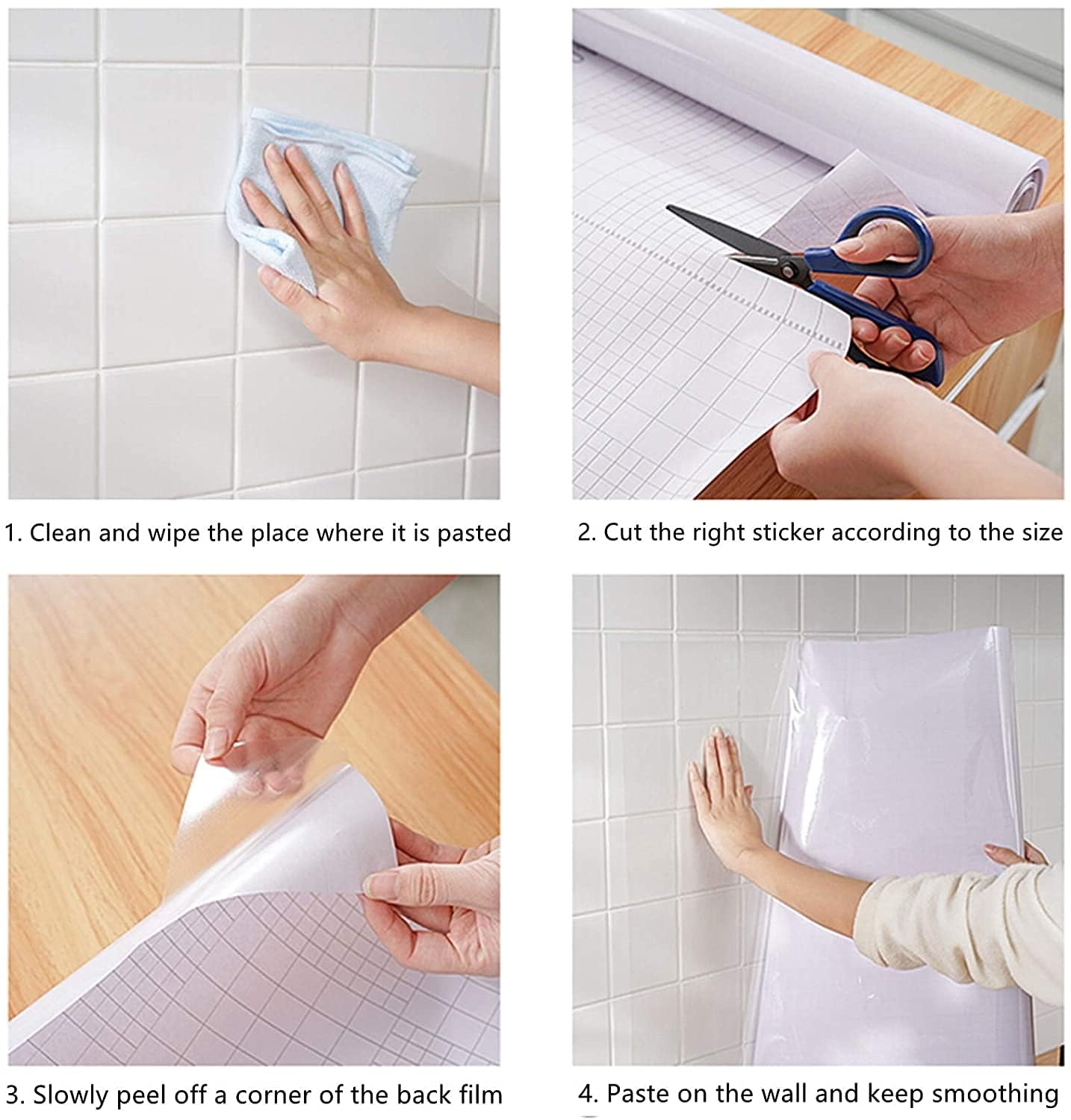 1. Clean and wipe the place where it is pasted

2. Cut the right sticker according to the size

3. Slowly peel off a corner of the back film

4. Paste on the wall and keep smoothing